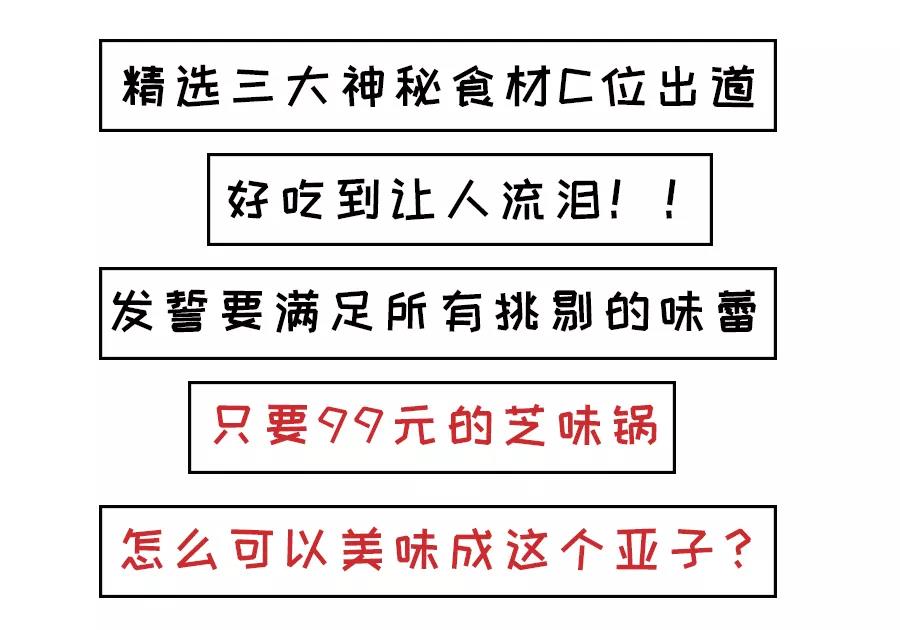 精选三大神秘食材C位出道

好吃到让人流泪！！

发誓要满足所有挑剔的味蕾

只要99元的芝味锅

怎么可以美味成这个亚子？